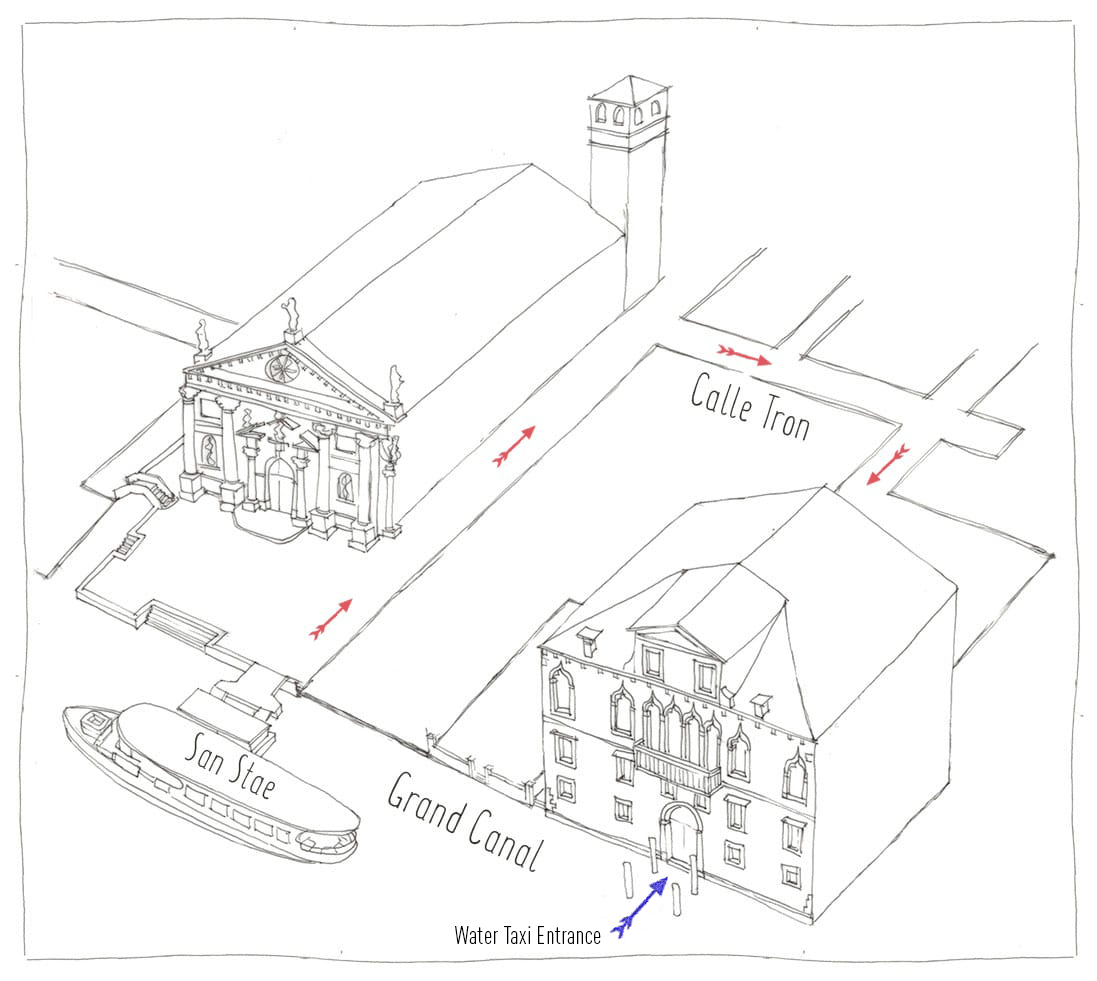 Calle Tron

San Stae

Grand Canal

Water Taxi Entrance